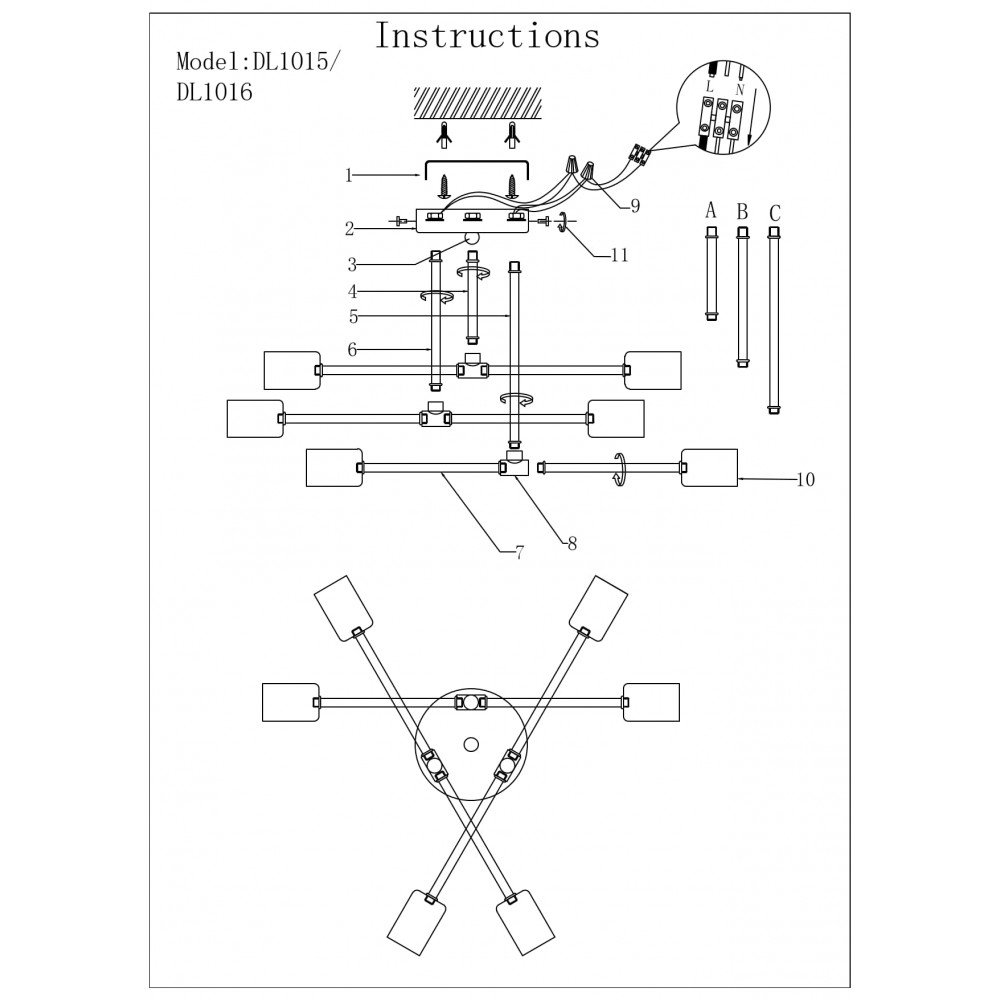 Instructions

Model:DL1015/
DL1016

L
N

1
2
3
4
5
6
9
11
A
B
C
10
7
8